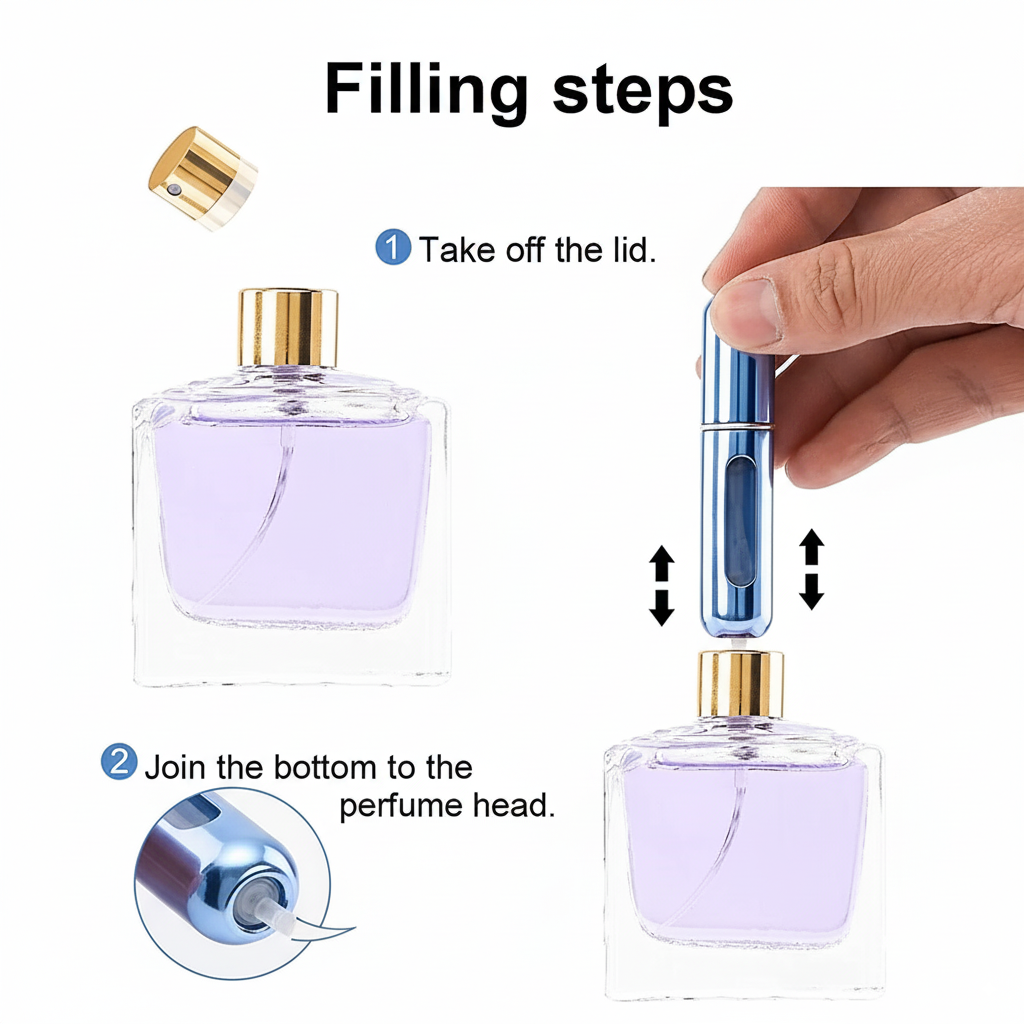 Filling steps

1 Take off the lid.

2 Join the bottom to the perfume head.