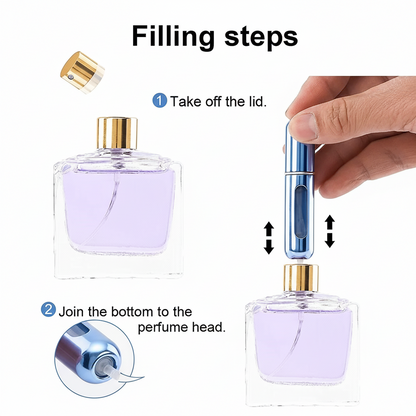 Filling steps

1 Take off the lid.

2 Join the bottom to the perfume head.